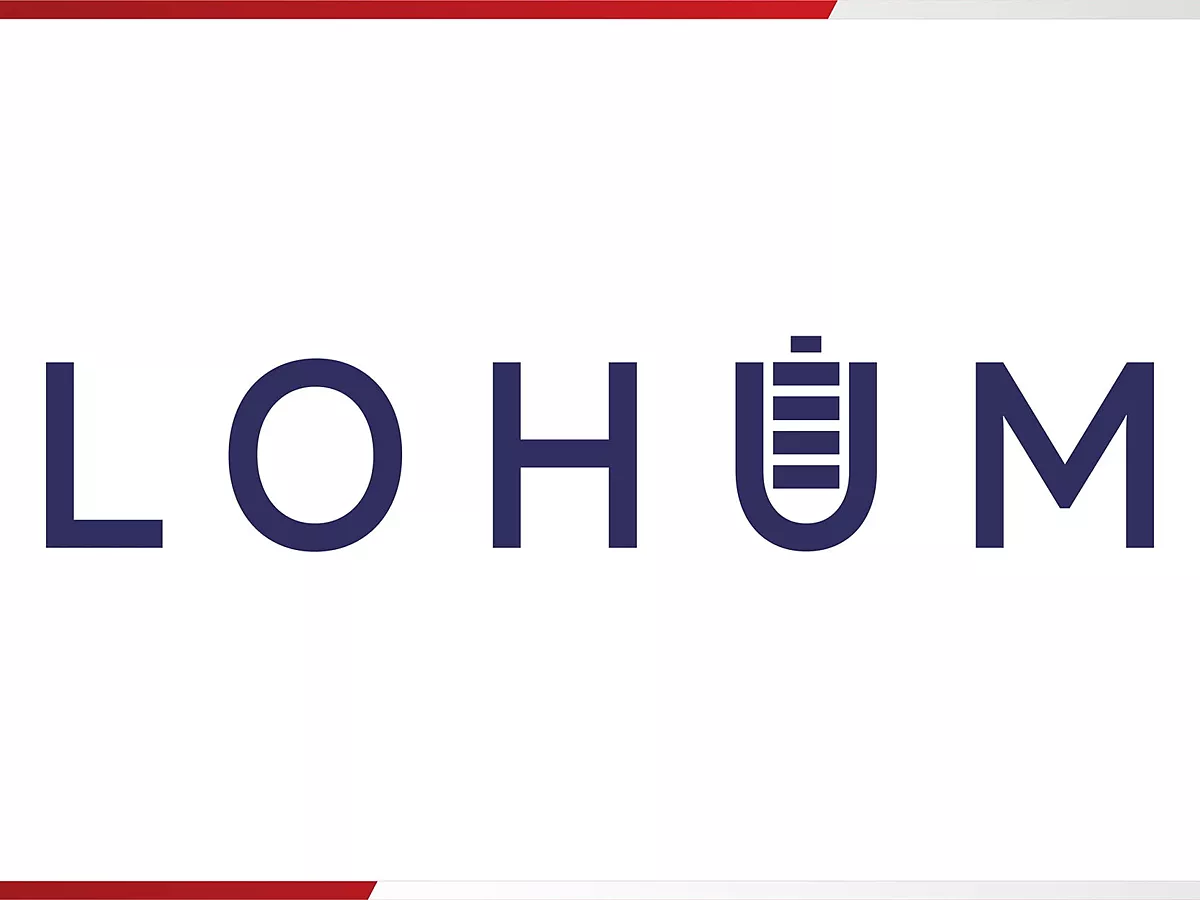 LOHUM